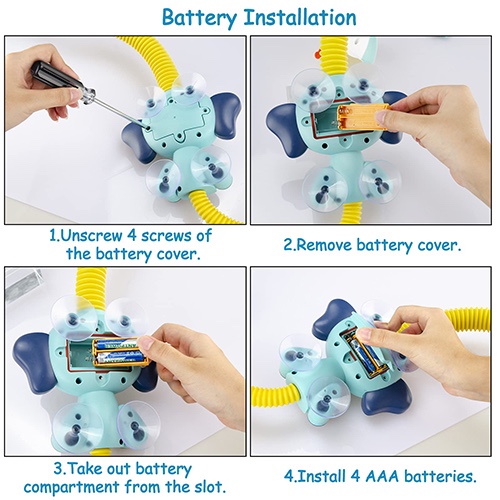 Battery Installation

1.Unscrew 4 screws of the battery cover.

2.Remove battery cover.

3.Take out battery compartment from the slot.

4.Install 4 AAA batteries.